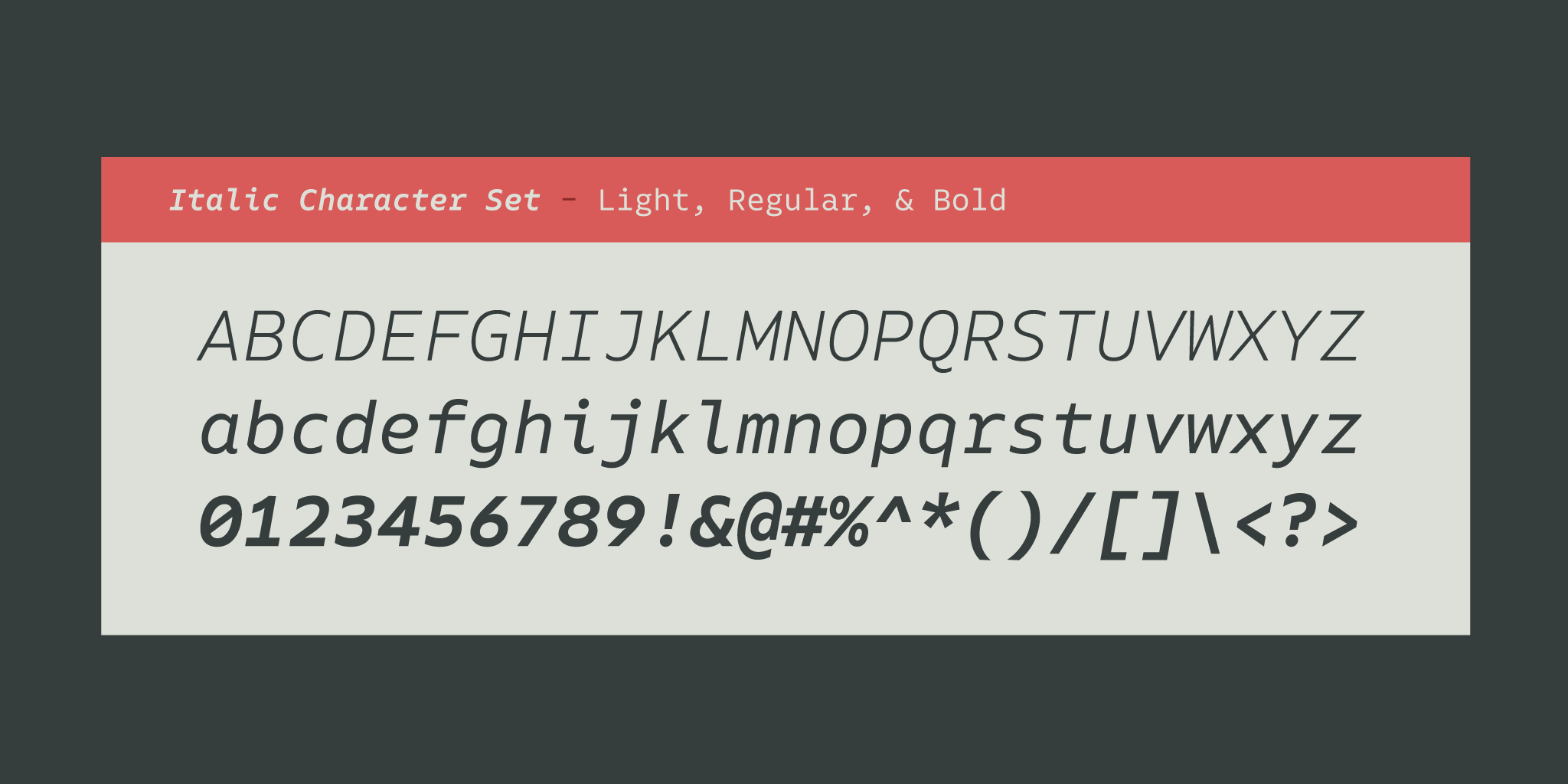 Italic Character Set - Light, Regular, & Bold

ABCDEFGHIJKLMNOPQRSTUVWXYZ
abcdefghijklmnopqrstuvwxyz
0123456789!&@#%^*()/[]\<?>