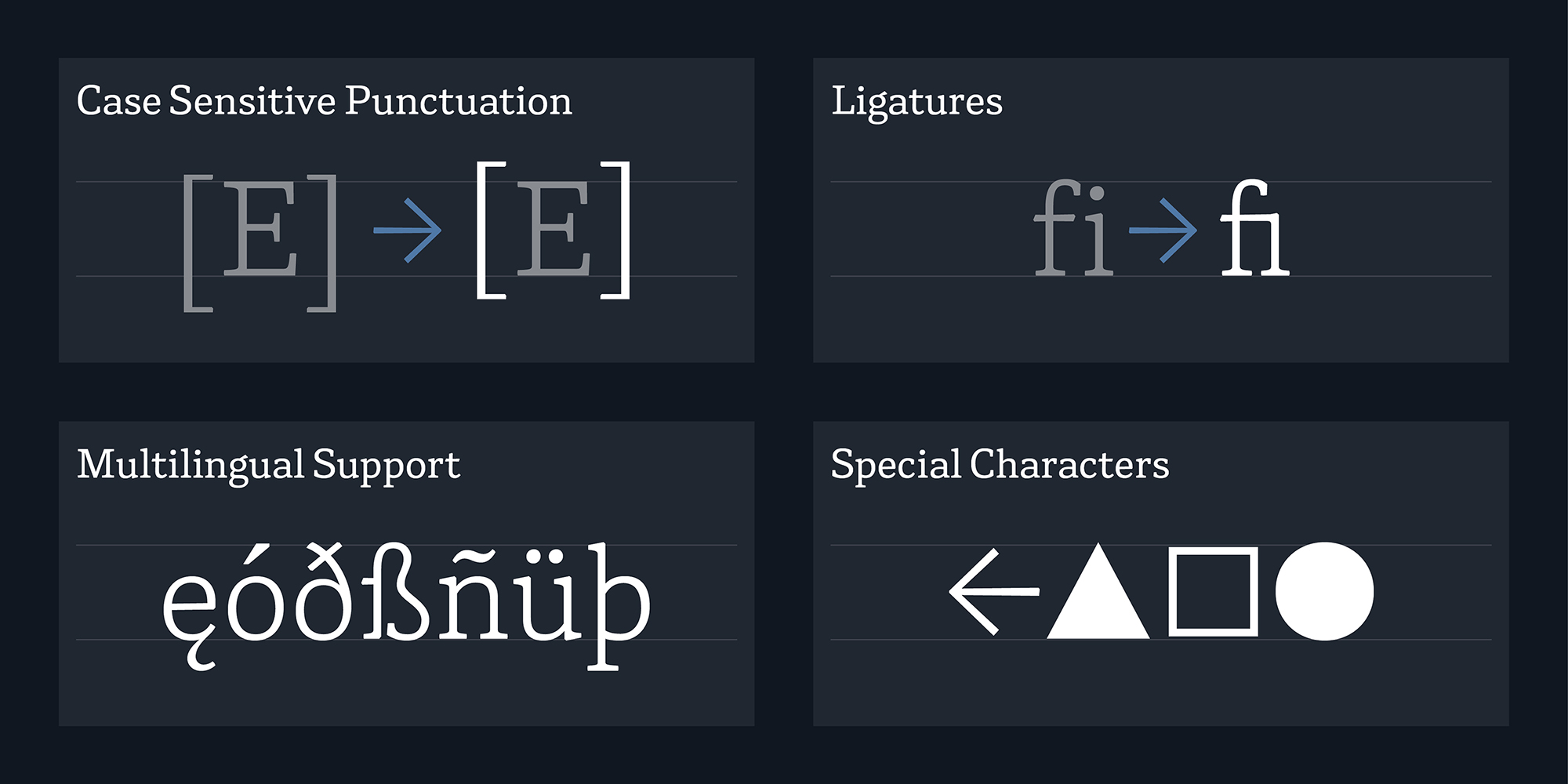 Case Sensitive Punctuation

[E] → [E]

Ligatures

fi → ﬁ

Multilingual Support

ęóðßñüþ

Special Characters

←▲□●