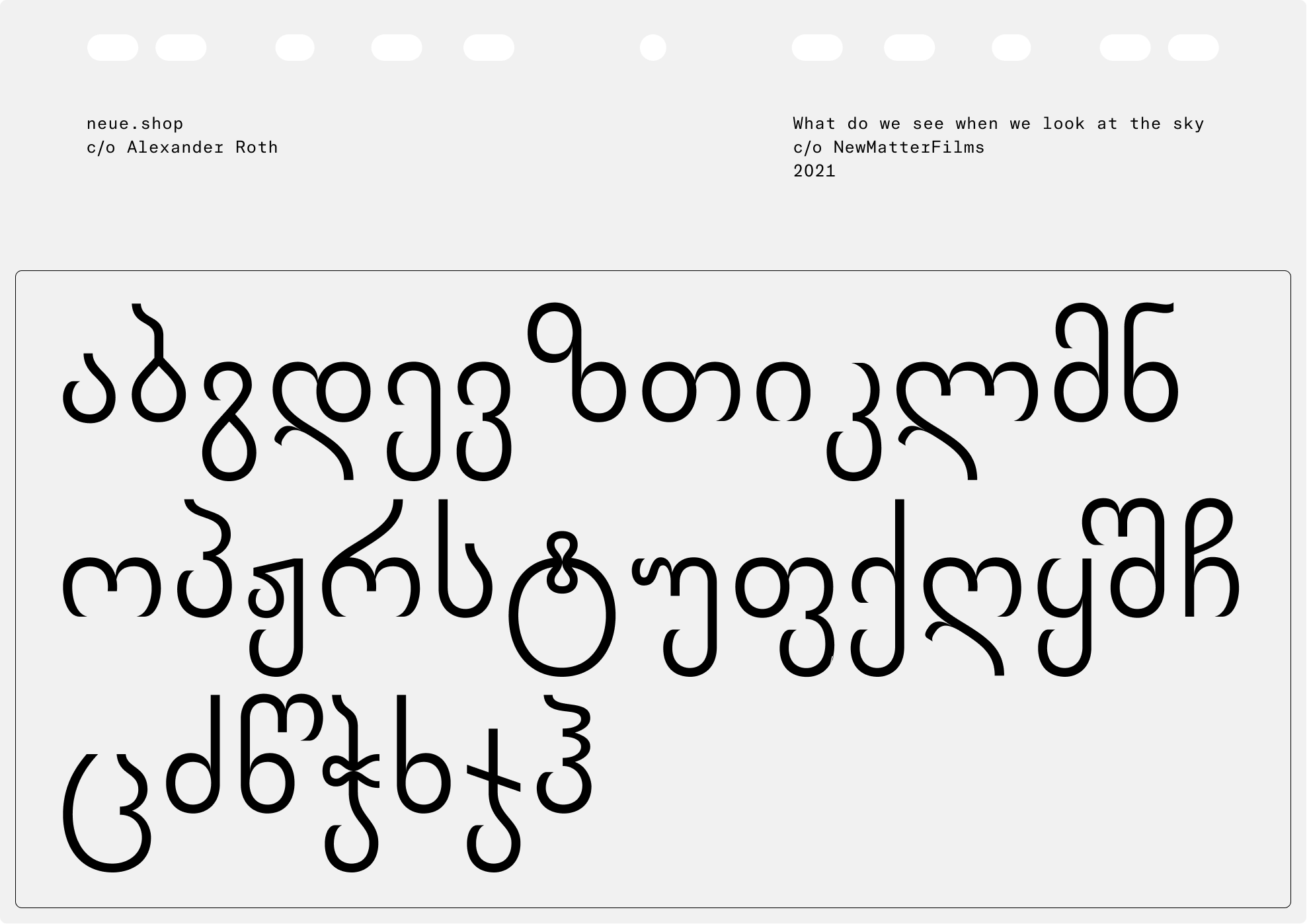 neue.shop
c/o Alexander Roth

What do we see when we look at the sky
c/o NewMatterFilms
2021

აბგდევზთიკლმნ
ოპჟრსტუფქღყშჩ
ცძწჭხჯჰ